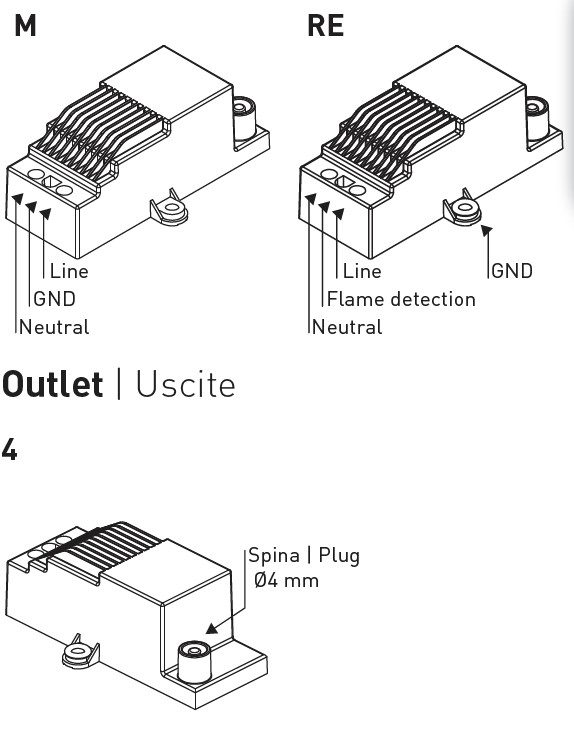 M

Line
GND
Neutral

RE

Line
Flame detection
Neutral
GND

Outlet | Uscite

4

Spina | Plug
Ø4 mm